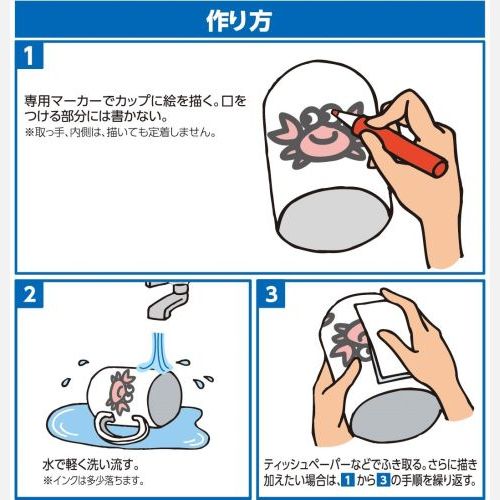 作り方

1

専用マーカーでカップに絵を描く。口をつける部分には書かない。
※取っ手、内側は、描いても定着しません。

2

水で軽く洗い流す。
※インクは多少落ちます。

3

ティッシュペーパーなどでふき取る。さらに描き加えたい場合は、1から3の手順を繰り返す。