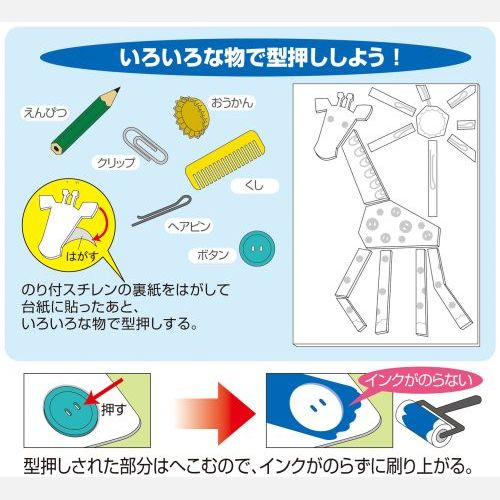 いろいろな物で型押ししよう！

えんぴつ

おうかん

クリップ

くし

ヘアピン

ボタン

はがす

のり付スチレンの裏紙をはがして台紙に貼ったあと、いろいろな物で型押しする。

押す

インクがのらない

型押しされた部分はへこむので、インクがのらずに刷り上がる。