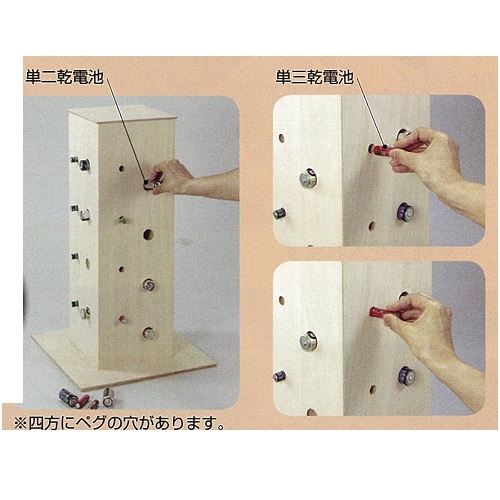 単二乾電池

単三乾電池

※四方にペグの穴があります。