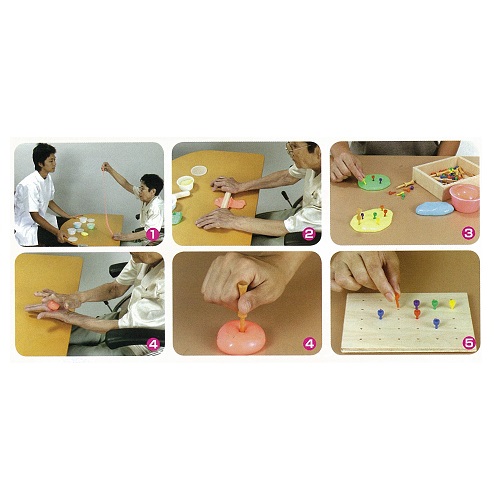 1
2
3
4
4
5