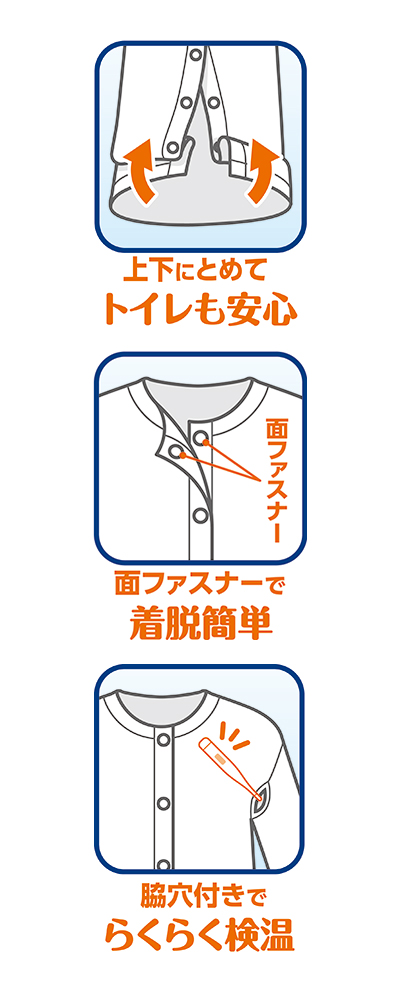 上下にとめて
トイレも安心

面ファスナー

面ファスナーで
着脱簡単

脇穴付きで
らくらく検温