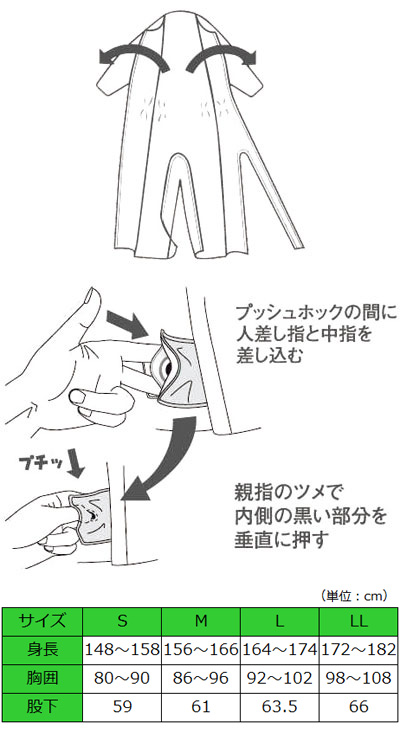 プッシュホックの間に人差し指と中指を差し込む

プチッ

親指のツメで内側の黒い部分を垂直に押す

（単位：cm）

| サイズ | S | M | L | LL |
|---|---|---|---|---|
| 身長 | 148～158 | 156～166 | 164～174 | 172～182 |
| 胸囲 | 80～90 | 86～96 | 92～102 | 98～108 |
| 股下 | 59 | 61 | 63.5 | 66 |