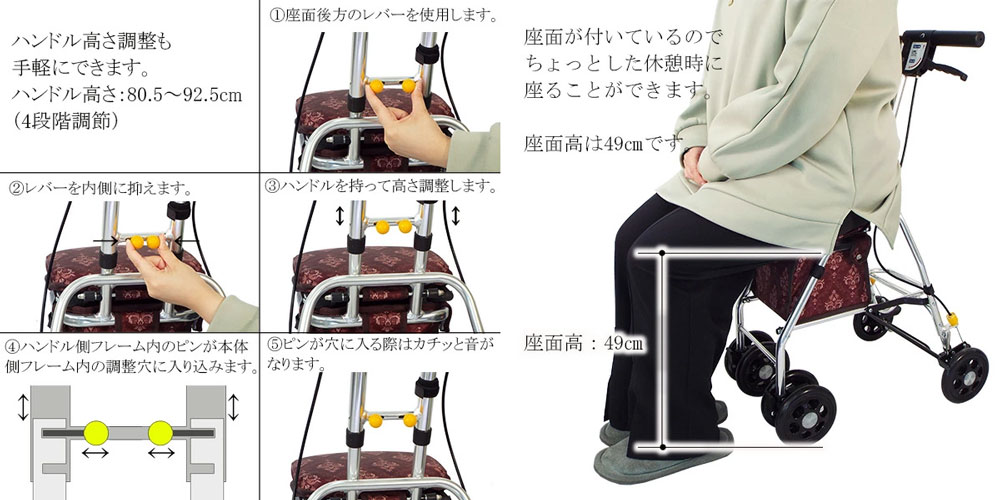 ハンドル高さ調整も手軽にできます。
ハンドル高さ:80.5～92.5cm
(4段階調節)

①座面後方のレバーを使用します。

②レバーを内側に抑えます。

③ハンドルを持って高さ調整します。

④ハンドル側フレーム内のピンが本体側フレーム内の調整穴に入り込みます。

⑤ピンが穴に入る際はカチッと音がなります。

座面が付いているのでちょっとした休憩時に座ることができます。

座面高は49cmです

座面高：49cm