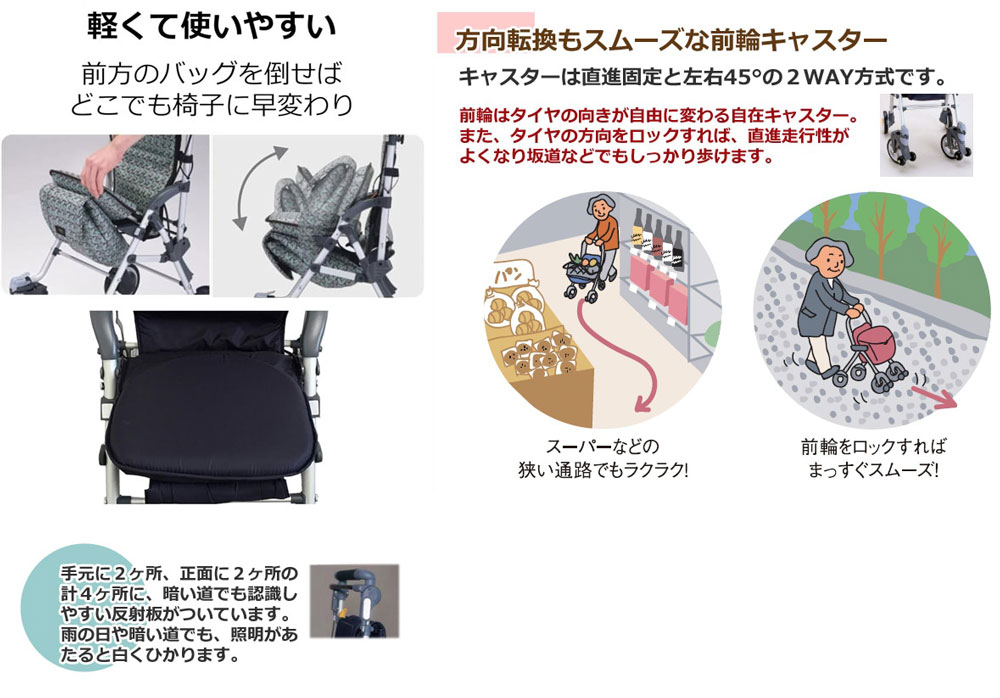 軽くて使いやすい

前方のバッグを倒せば
どこでも椅子に早変わり

手元に２ヶ所、正面に２ヶ所の計４ヶ所に、暗い道でも認識しやすい反射板がついています。雨の日や暗い道でも、照明があたると白くひかります。

方向転換もスムーズな前輪キャスター

キャスターは直進固定と左右45°の２WAY方式です。

前輪はタイヤの向きが自由に変わる自在キャスター。また、タイヤの方向をロックすれば、直進走行性がよくなり坂道などでもしっかり歩けます。

パン

スーパーなどの
狭い通路でもラクラク!

前輪をロックすれば
まっすぐスムーズ!