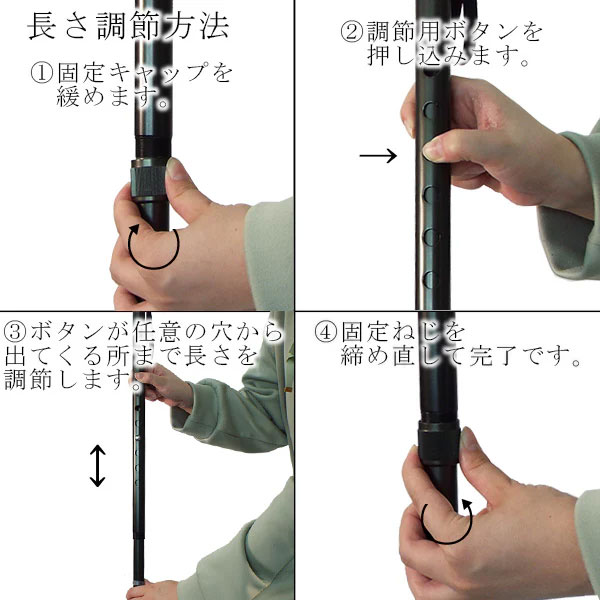 長さ調節方法

①固定キャップを緩めます。

②調節用ボタンを押し込みます。

③ボタンが任意の穴から出てくる所まで長さを調節します。

④固定ねじを締め直して完了です。