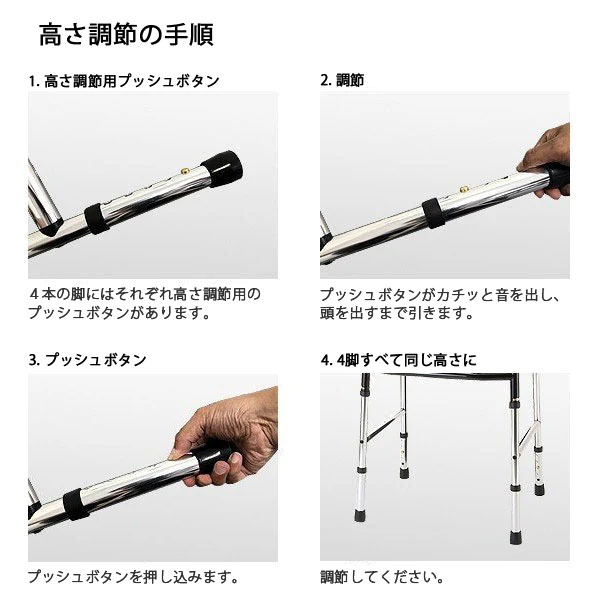 高さ調節の手順

1. 高さ調節用プッシュボタン

４本の脚にはそれぞれ高さ調節用のプッシュボタンがあります。

2. 調節

プッシュボタンがカチッと音を出し、頭を出すまで引きます。

3. プッシュボタン

プッシュボタンを押し込みます。

4. 4脚すべて同じ高さに

調節してください。