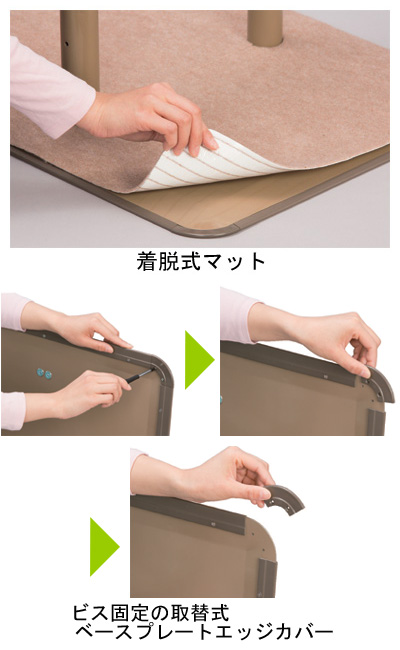 着脱式マット

ビス固定の取替式
ベースプレートエッジカバー